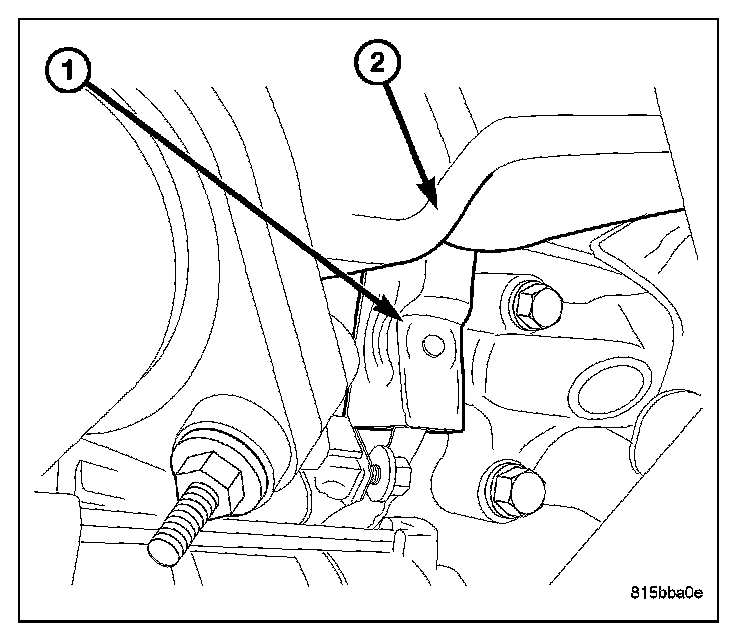 1
2
815bba0e