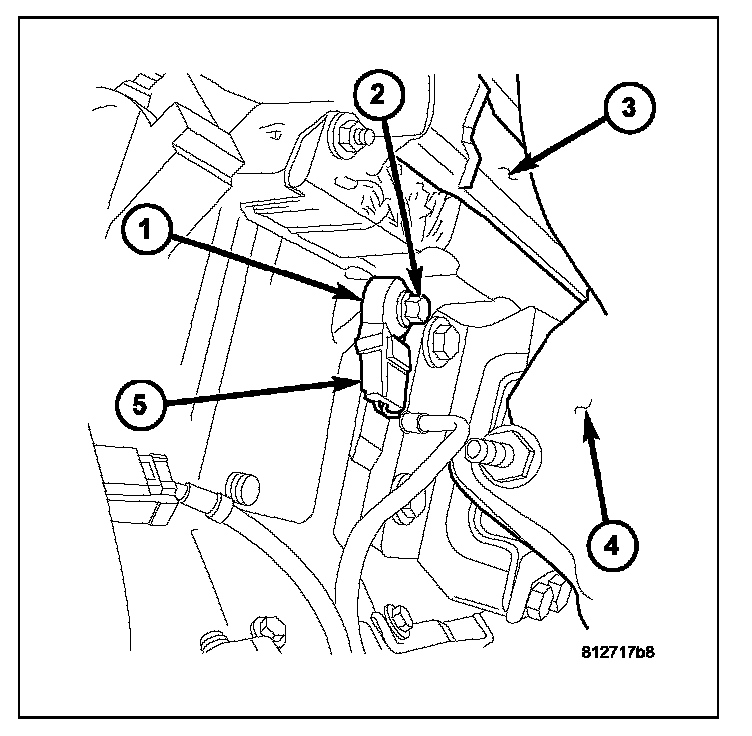 2
3
1
5
4
812717b8