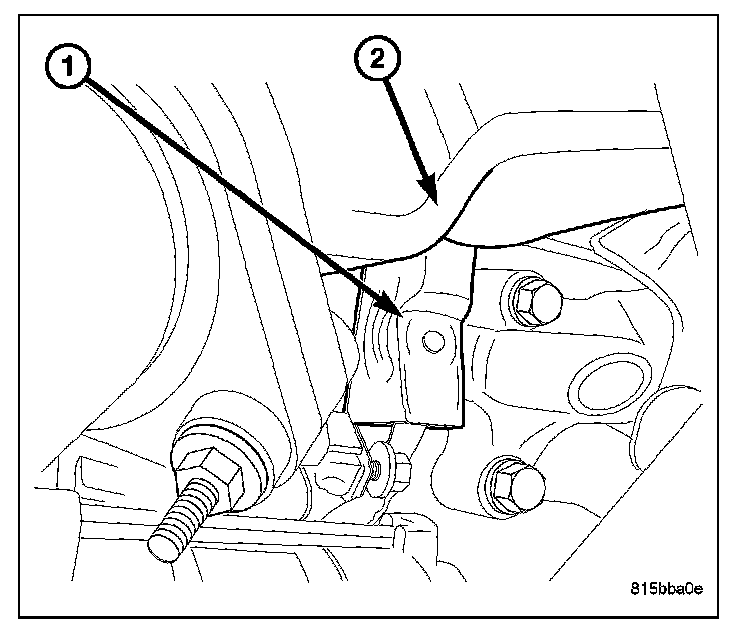 1
2
815bba0e