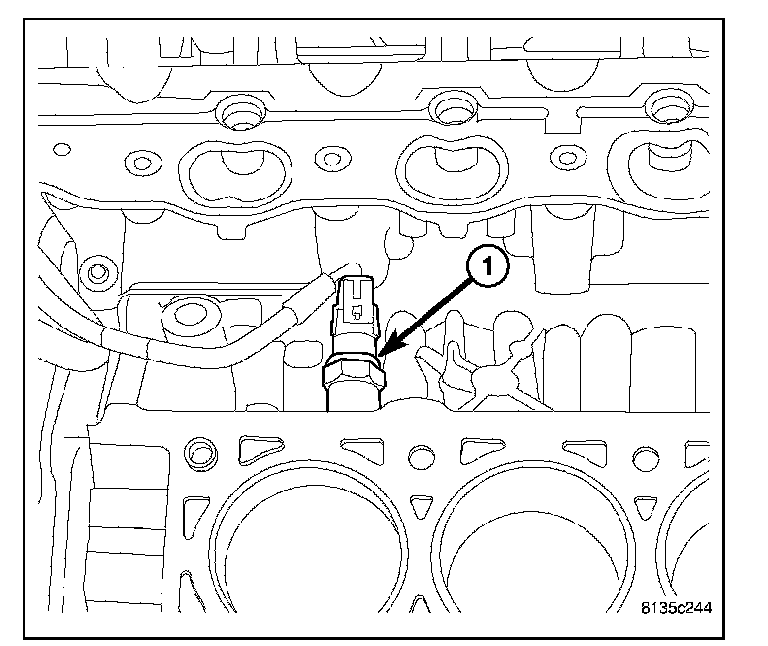 1

8135c244