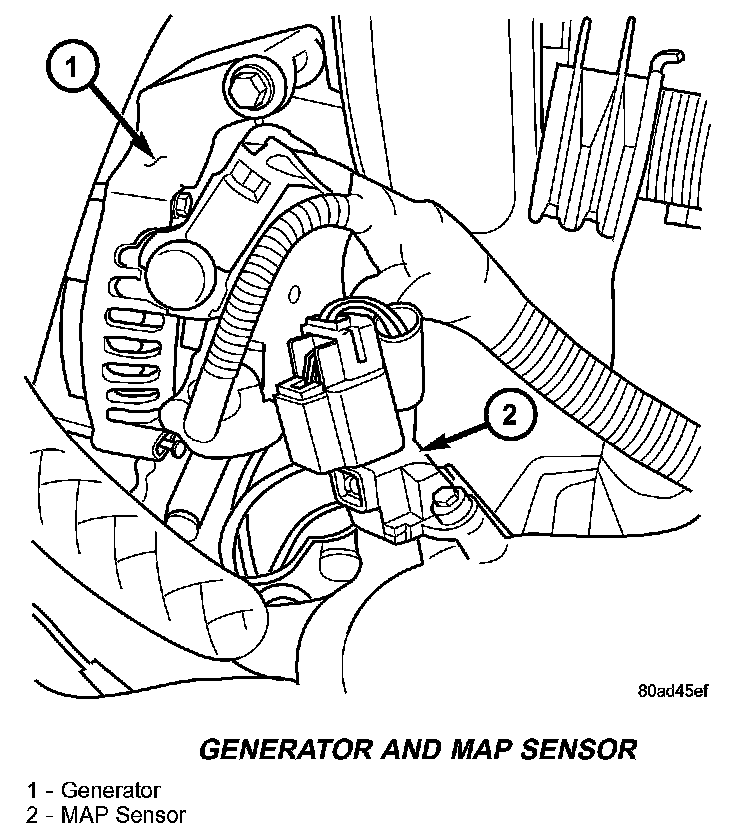 1

2

80ad45ef

GENERATOR AND MAP SENSOR

1 - Generator
2 - MAP Sensor