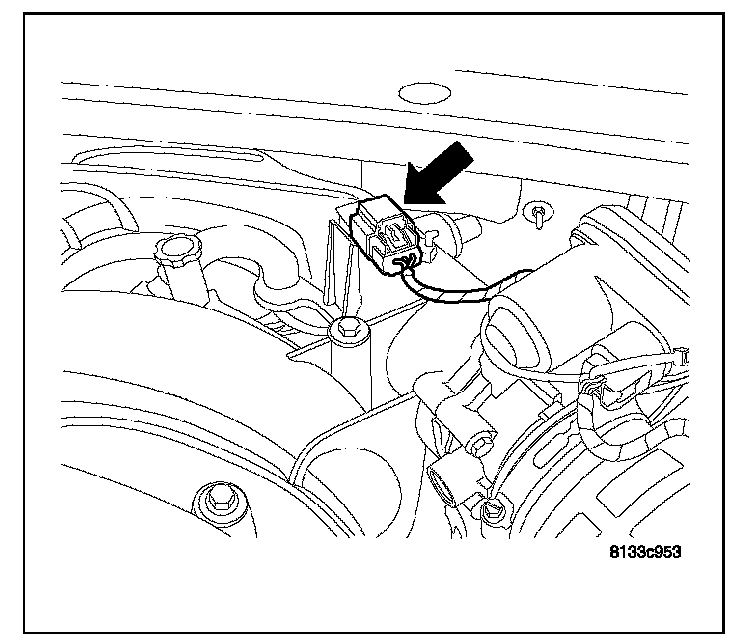 8133c953