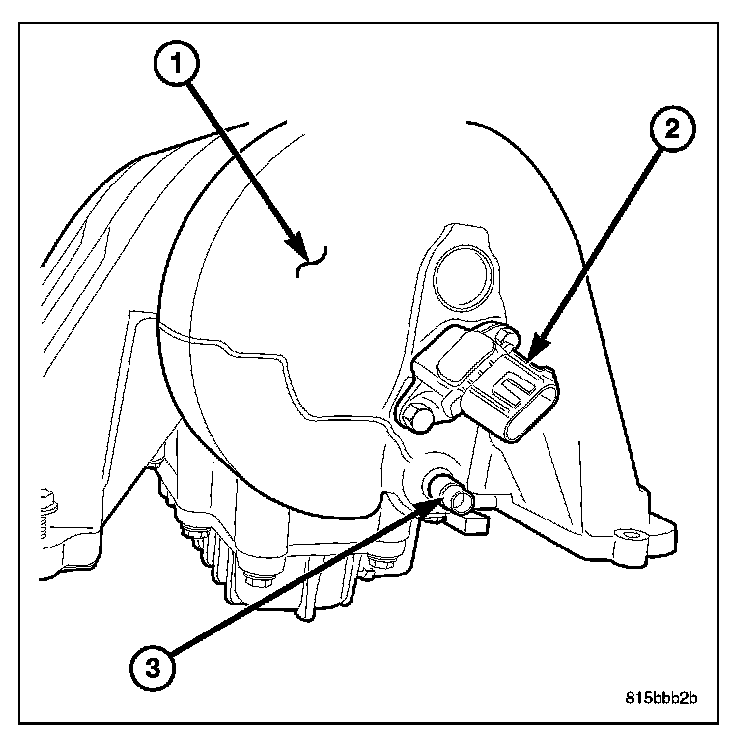 1
2
3
815bbb2b