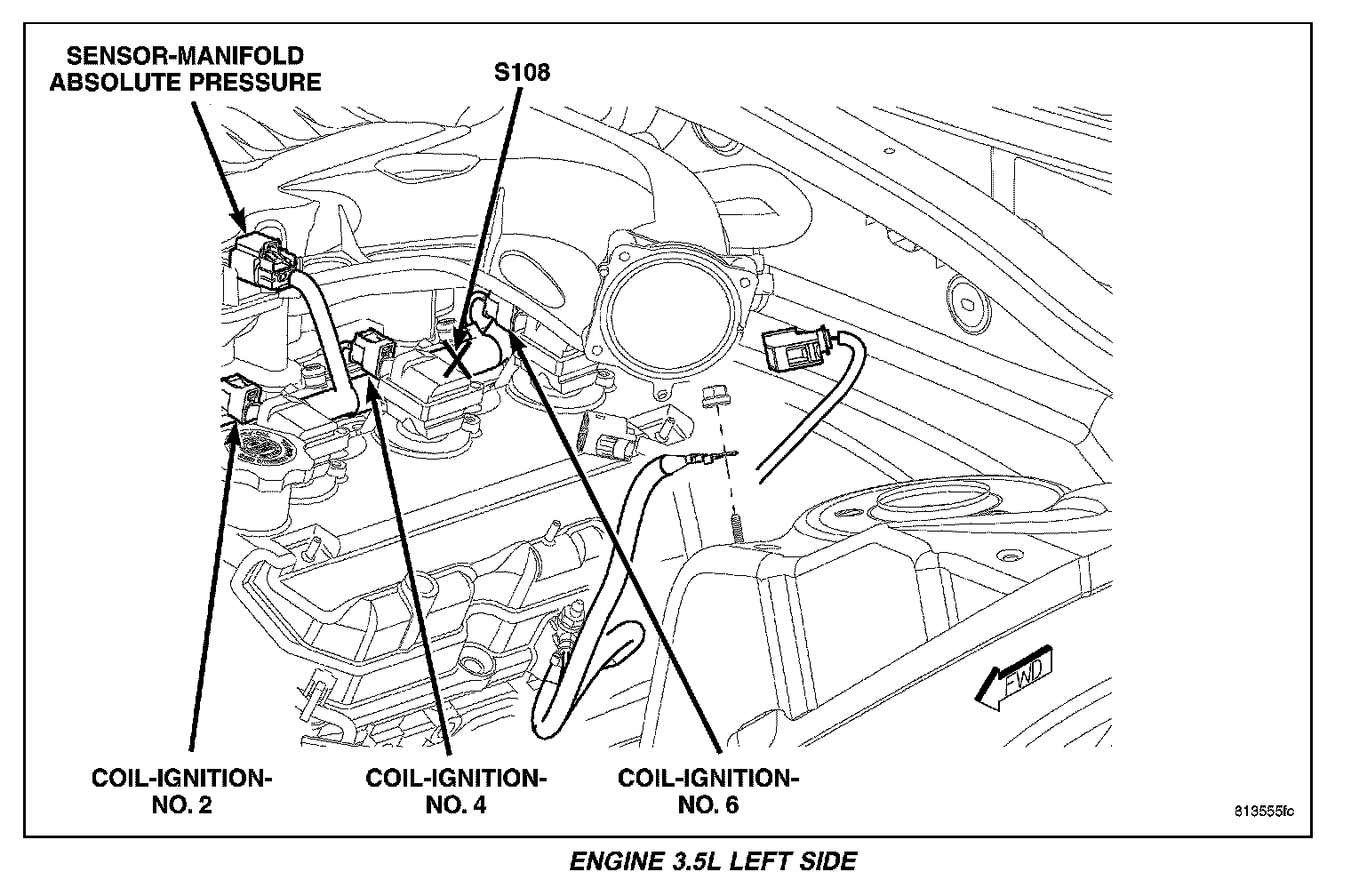 SENSOR-MANIFOLD ABSOLUTE PRESSURE

S108

FWD

COIL-IGNITION-NO. 2

COIL-IGNITION-NO. 4

COIL-IGNITION-NO. 6

813555fc

ENGINE 3.5L LEFT SIDE