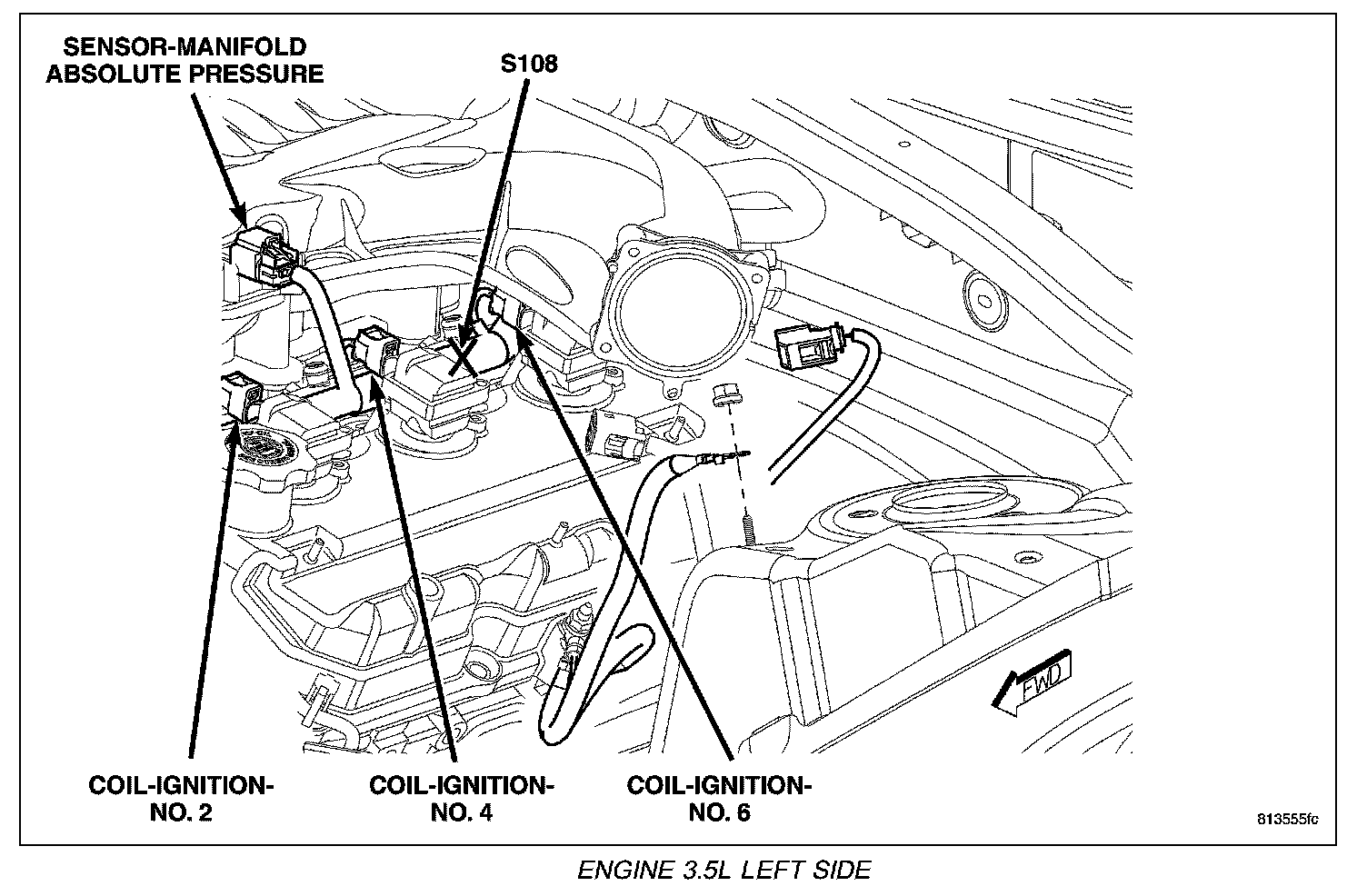 SENSOR-MANIFOLD ABSOLUTE PRESSURE

S108

FWD

COIL-IGNITION-NO. 2

COIL-IGNITION-NO. 4

COIL-IGNITION-NO. 6

813555fc

ENGINE 3.5L LEFT SIDE