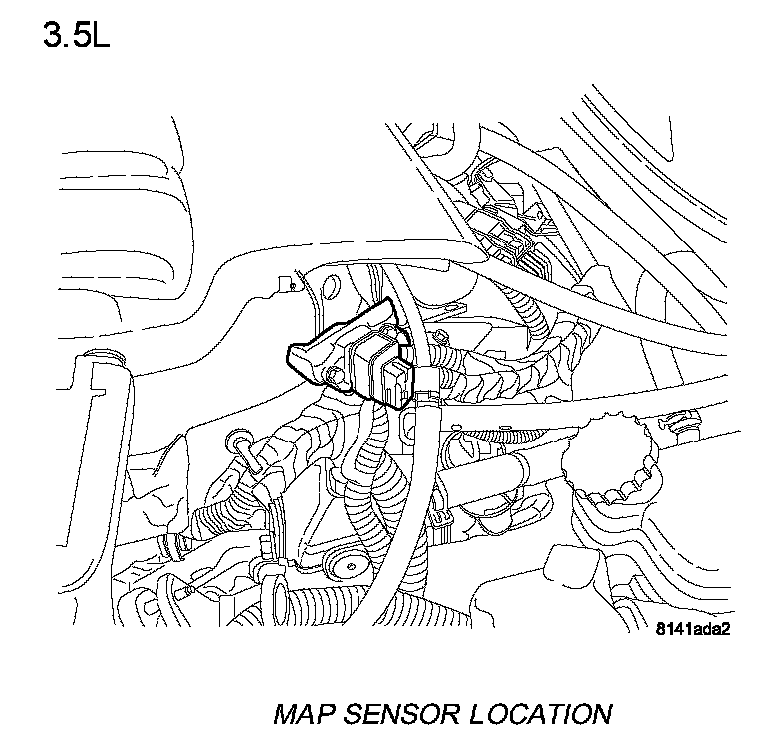 3.5L

8141ada2

MAP SENSOR LOCATION