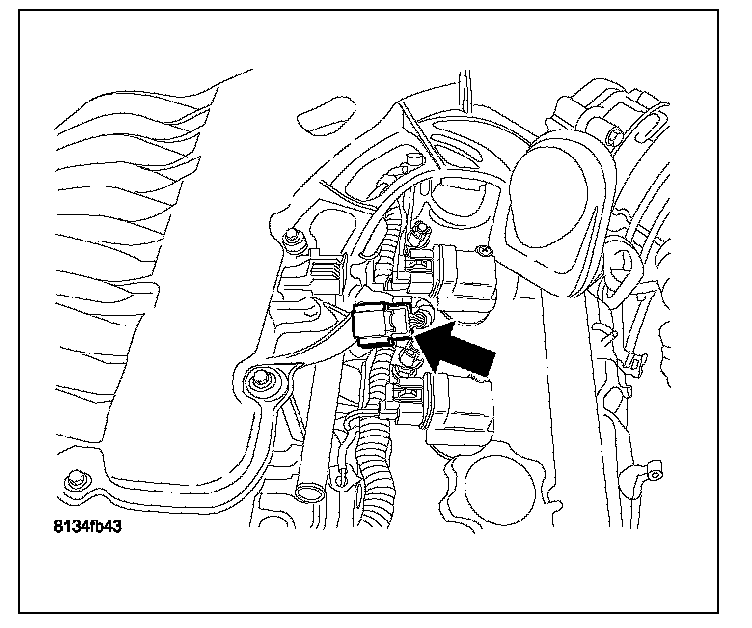 8134fb43