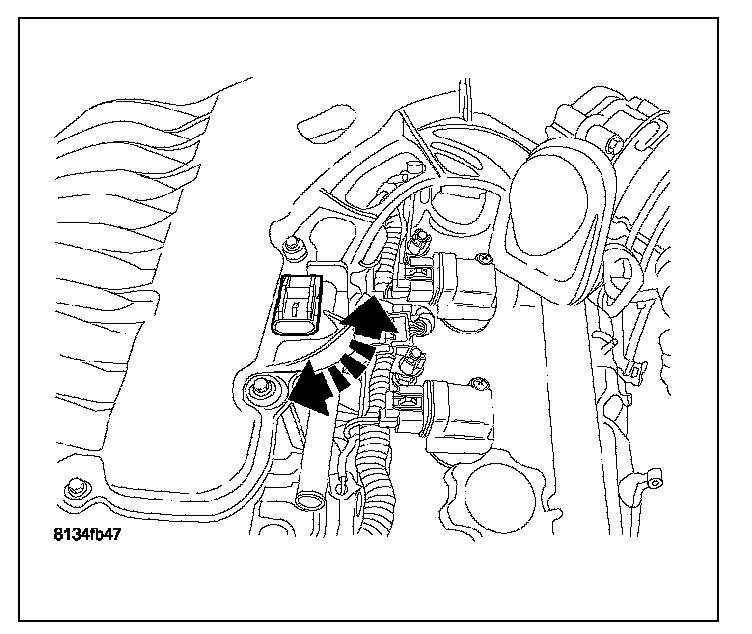 8134fb47