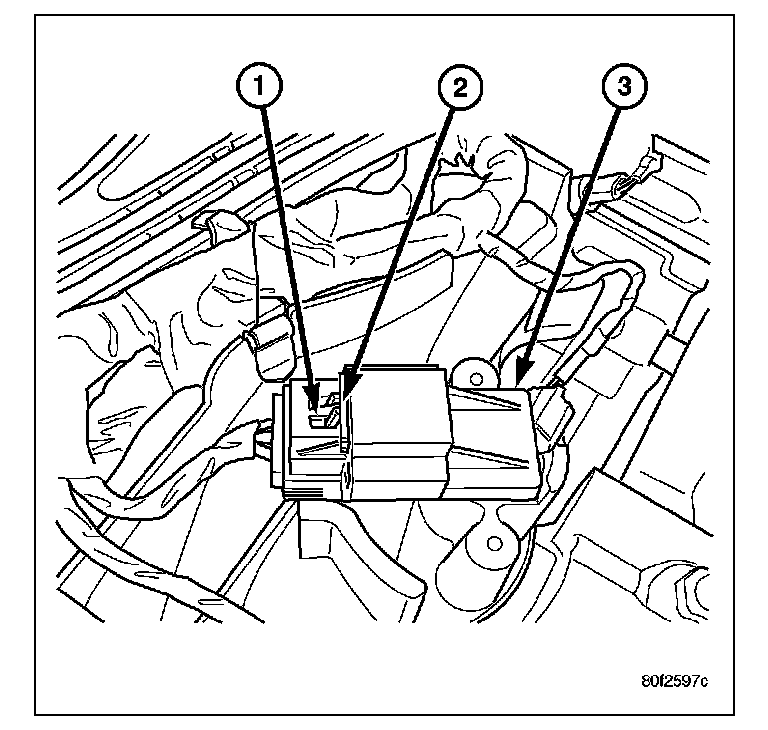 1
2
3
80f2597c