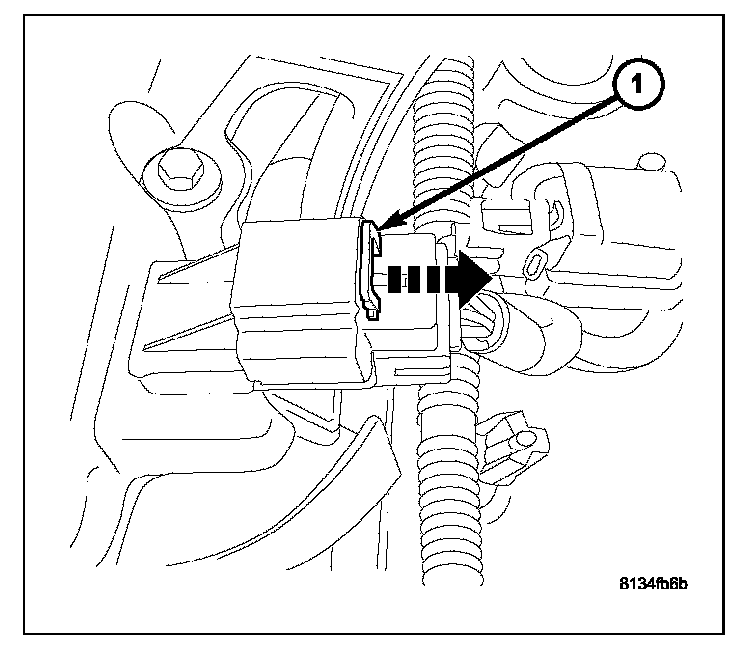 1

8134fb6b