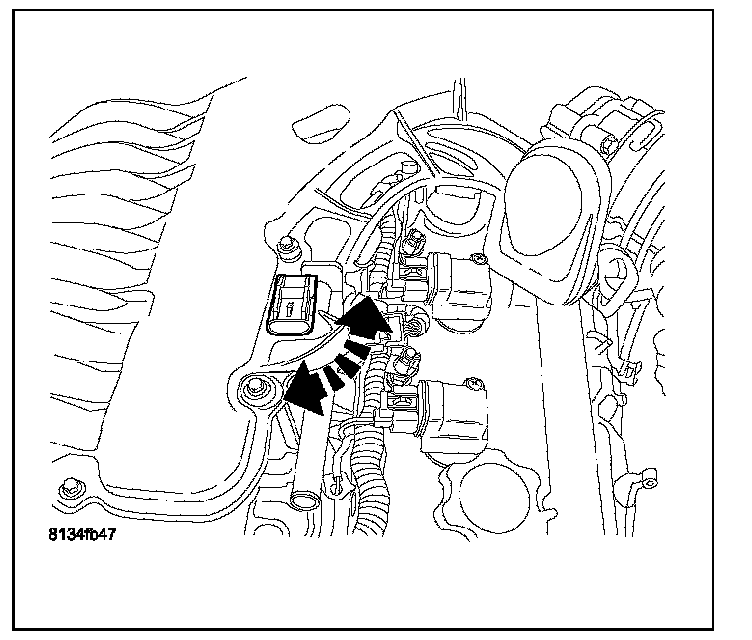 8134fb47