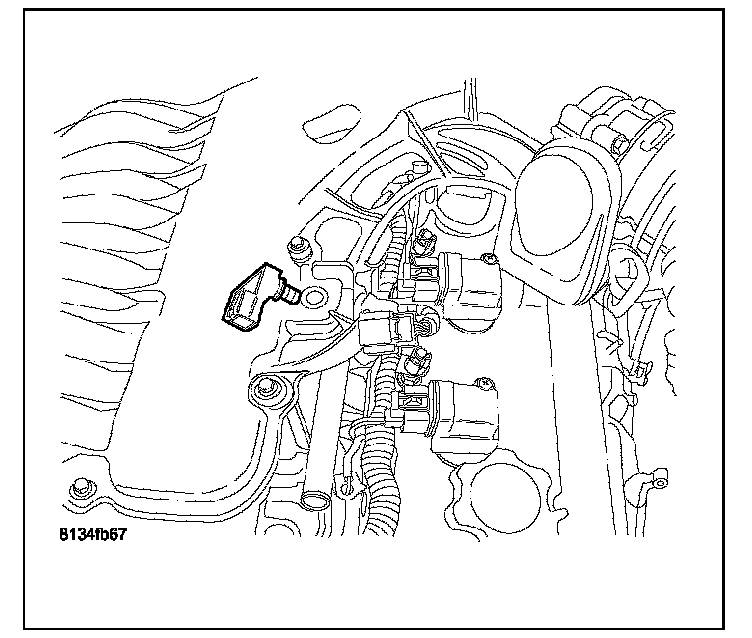 8134fb67