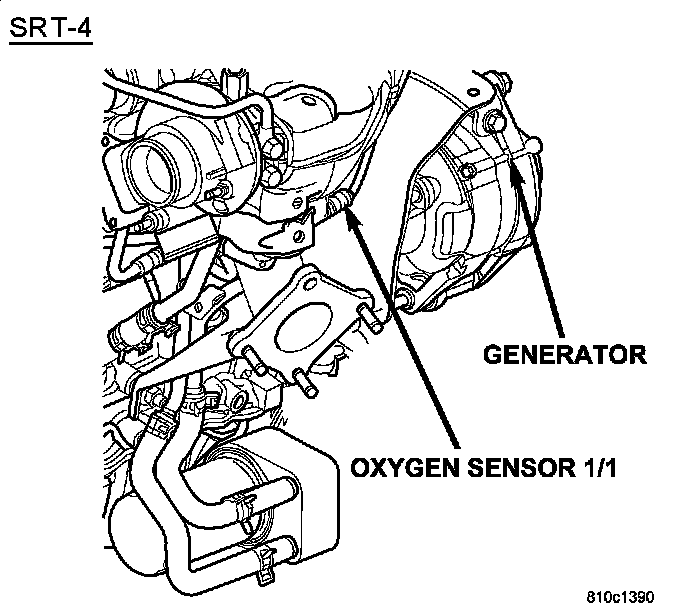 SRT-4

GENERATOR

OXYGEN SENSOR 1/1

810c1390