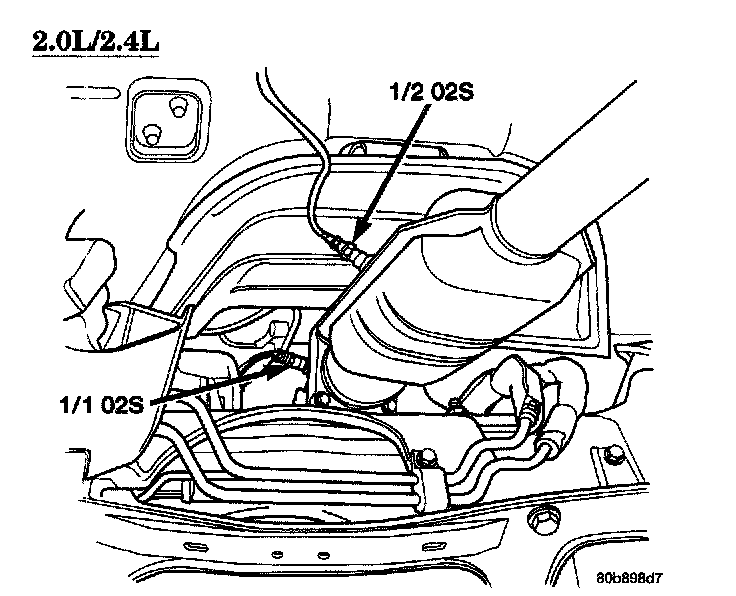 2.0L/2.4L

1/2 02S

1/1 02S

80b898d7