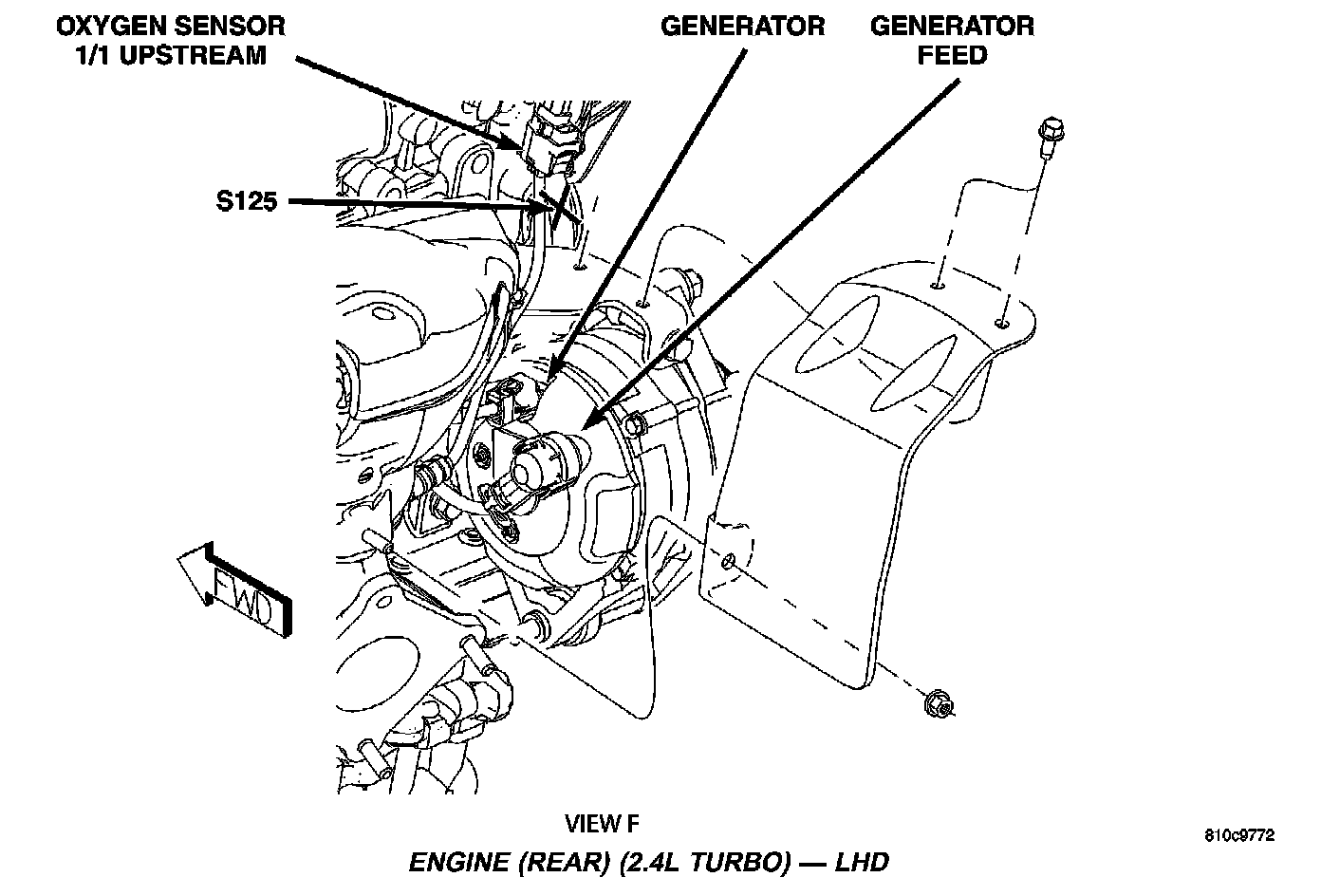 OXYGEN SENSOR
1/1 UPSTREAM

GENERATOR

GENERATOR
FEED

S125

FWD

VIEW F

810c9772

ENGINE (REAR) (2.4L TURBO) — LHD