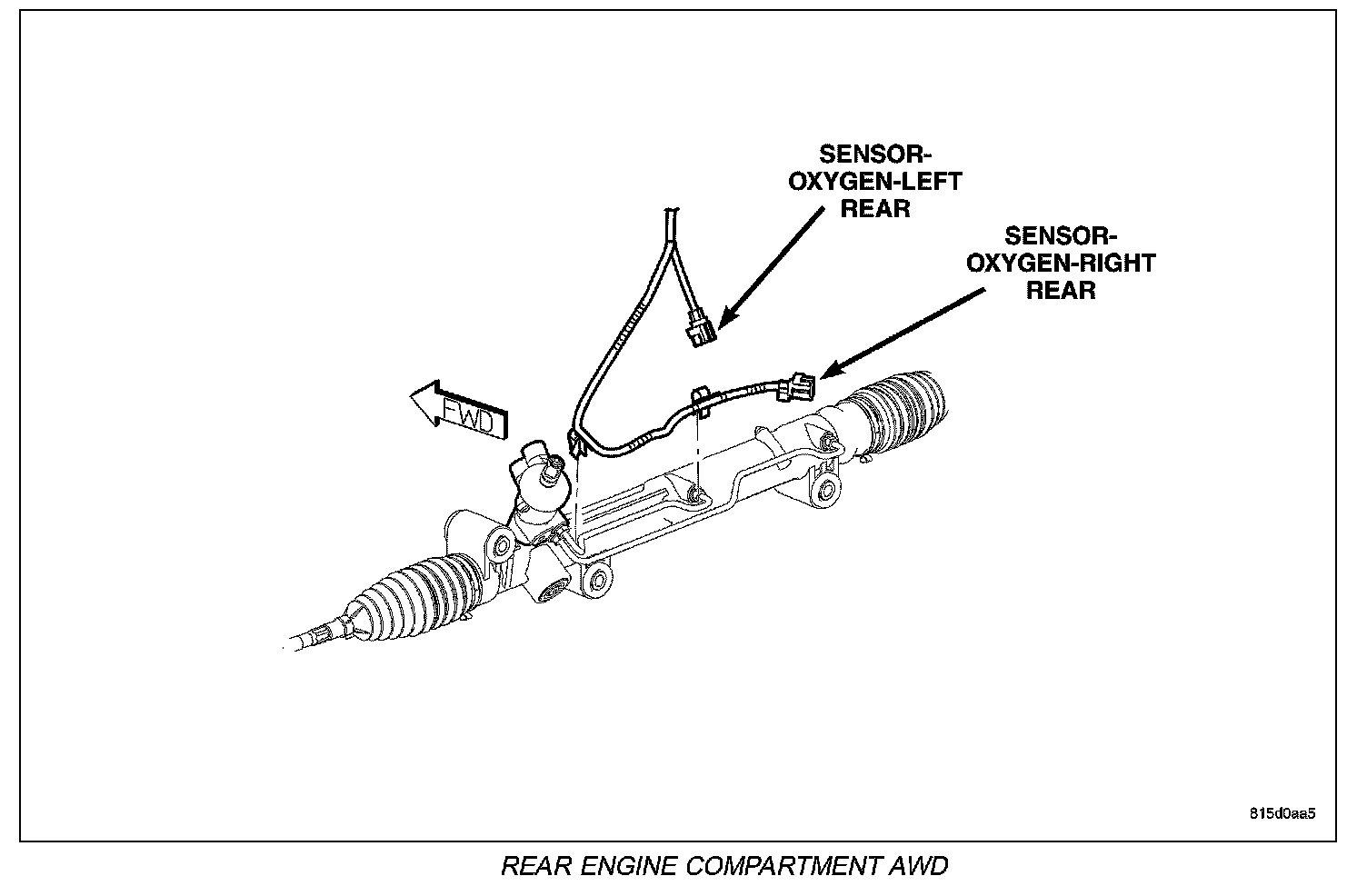 SENSOR-OXYGEN-LEFT REAR

SENSOR-OXYGEN-RIGHT REAR

FWD

815d0aa5

REAR ENGINE COMPARTMENT AWD