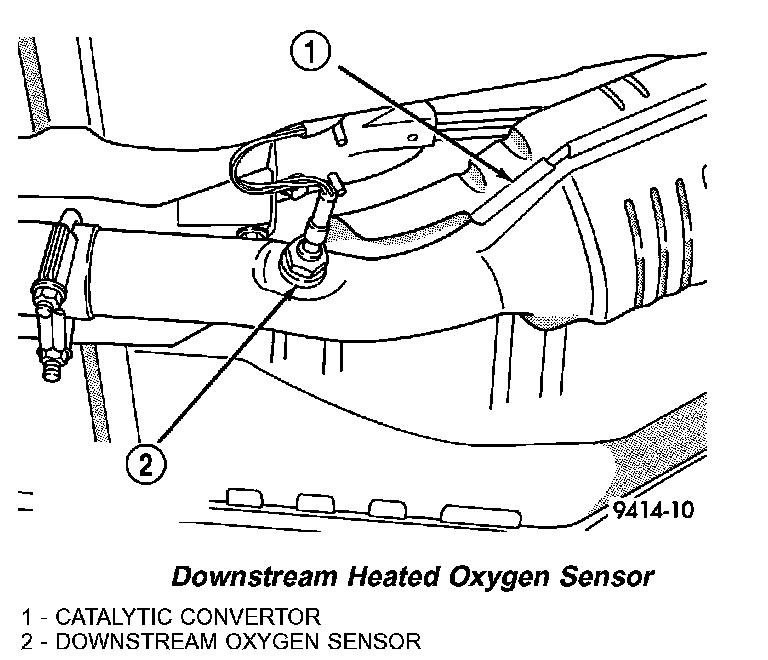 1

2

9414-10

Downstream Heated Oxygen Sensor

1 - CATALYTIC CONVERTOR
2 - DOWNSTREAM OXYGEN SENSOR