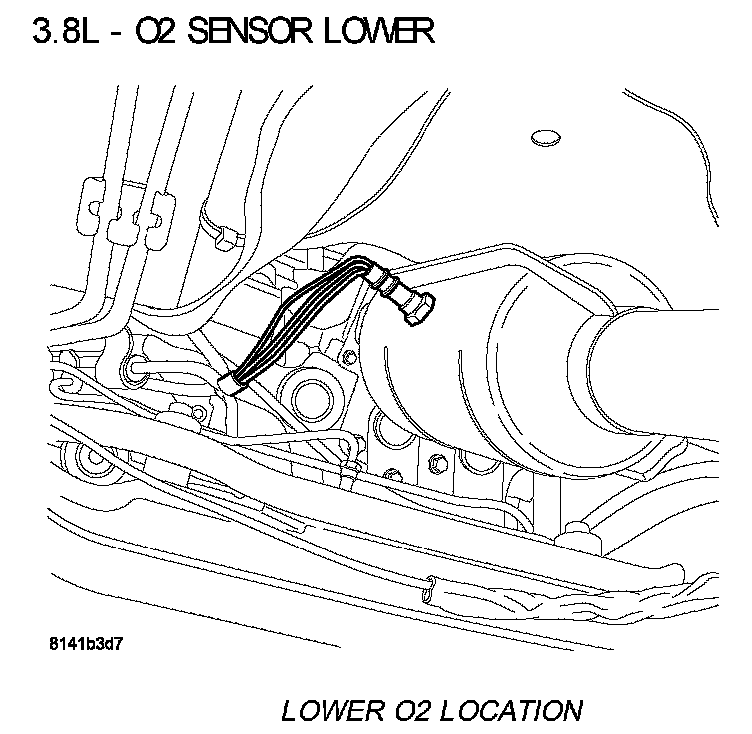 3.8L - O2 SENSOR LOWER

8141b3d7

LOWER O2 LOCATION