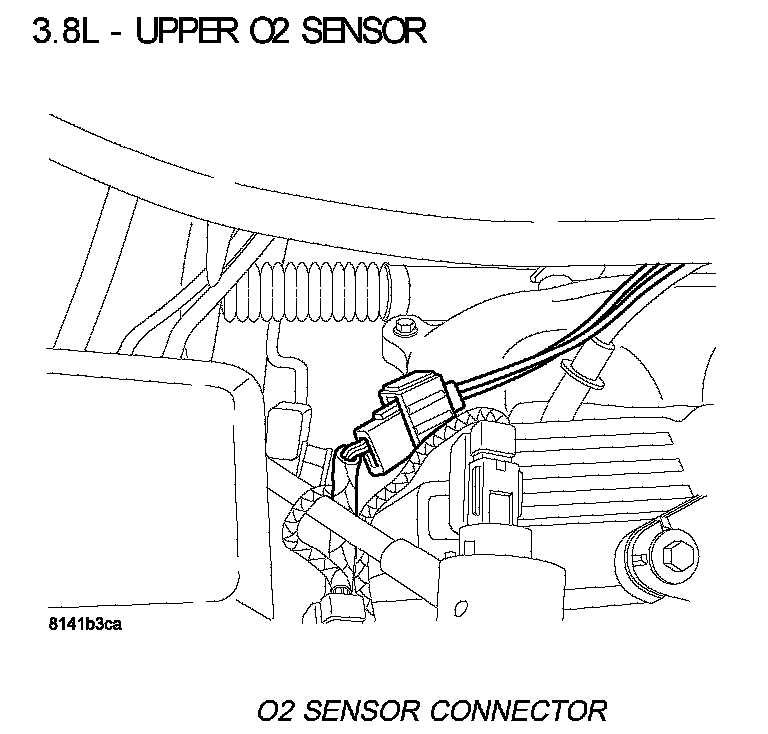 3.8L - UPPER O2 SENSOR

8141b3ca

O2 SENSOR CONNECTOR