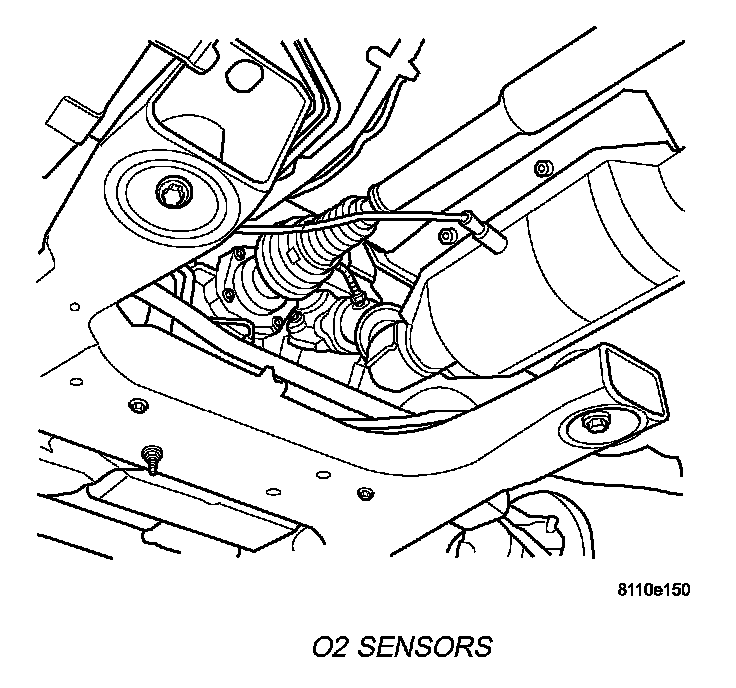 8110e150

O2 SENSORS