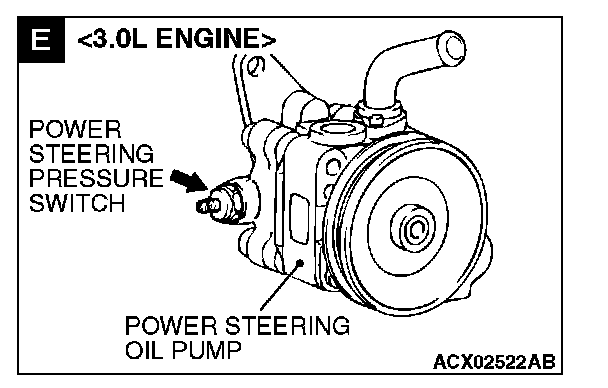 E <3.0L ENGINE>

POWER STEERING PRESSURE SWITCH

POWER STEERING OIL PUMP

ACX02522AB