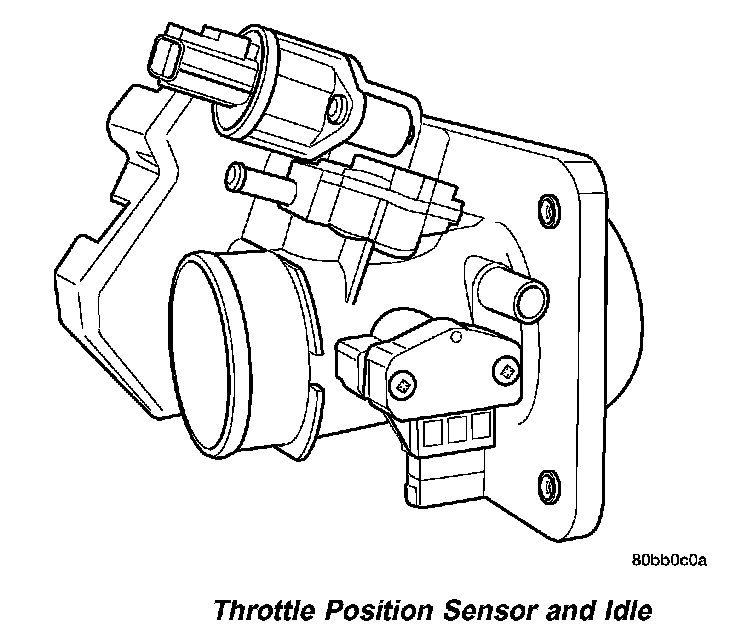 80bb0c0a

Throttle Position Sensor and Idle