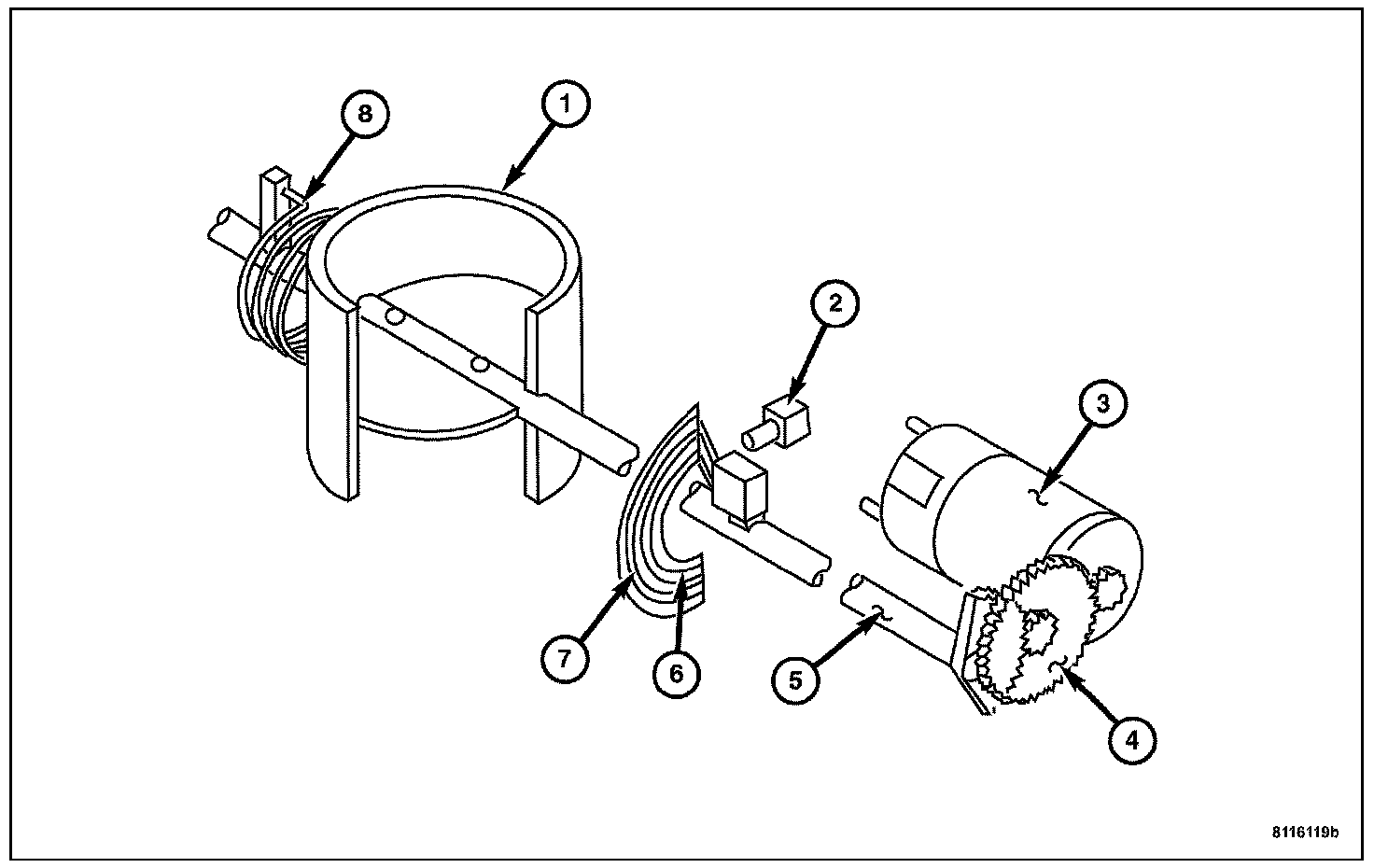 8
1
2
3
7
6
5
4
8116119b