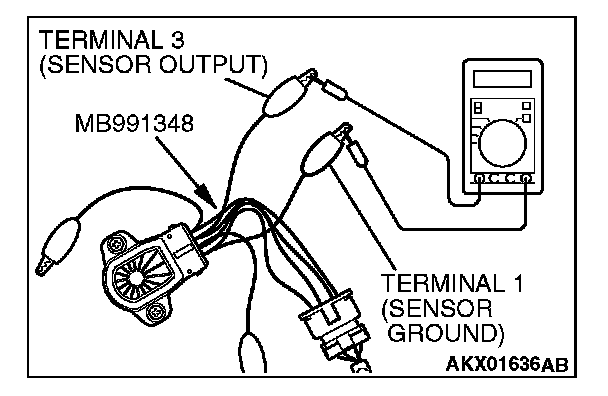 TERMINAL 3
(SENSOR OUTPUT)

MB991348

TERMINAL 1
(SENSOR
GROUND)

AKX01636AB