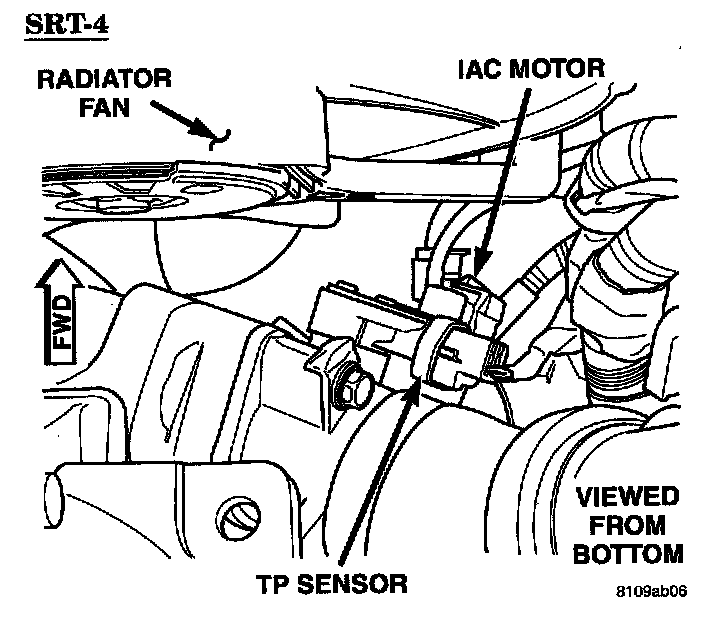 SRT-4

RADIATOR FAN

IAC MOTOR

FWD

VIEWED FROM BOTTOM

TP SENSOR

8109ab06