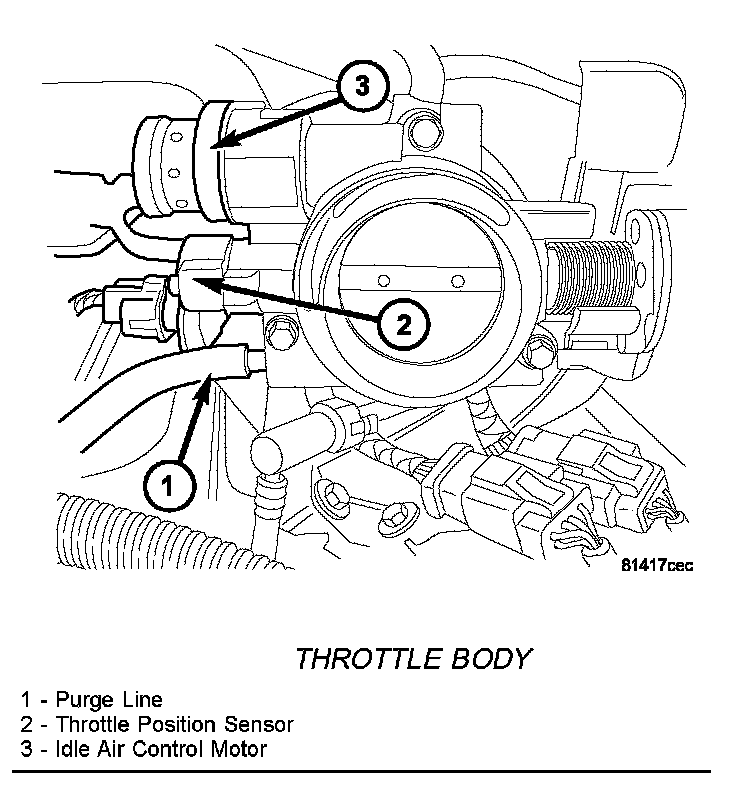 3

2

1

81417cec

THROTTLE BODY

1 - Purge Line
2 - Throttle Position Sensor
3 - Idle Air Control Motor