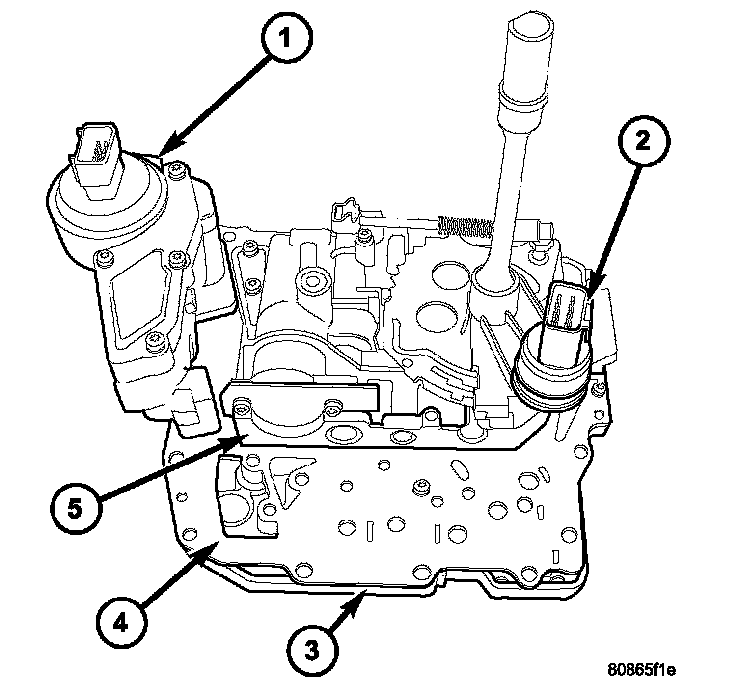 1
2
5
4
3
80865f1e