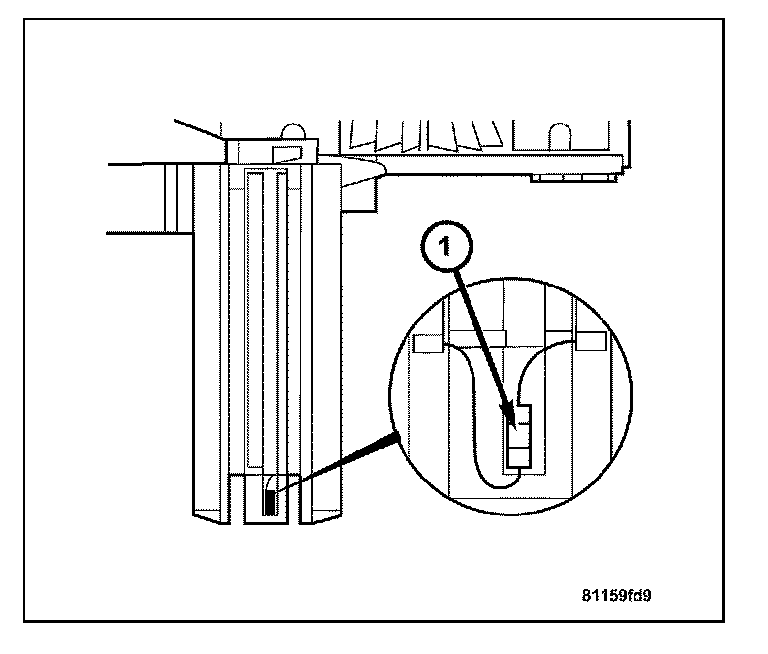 1

81159fd9