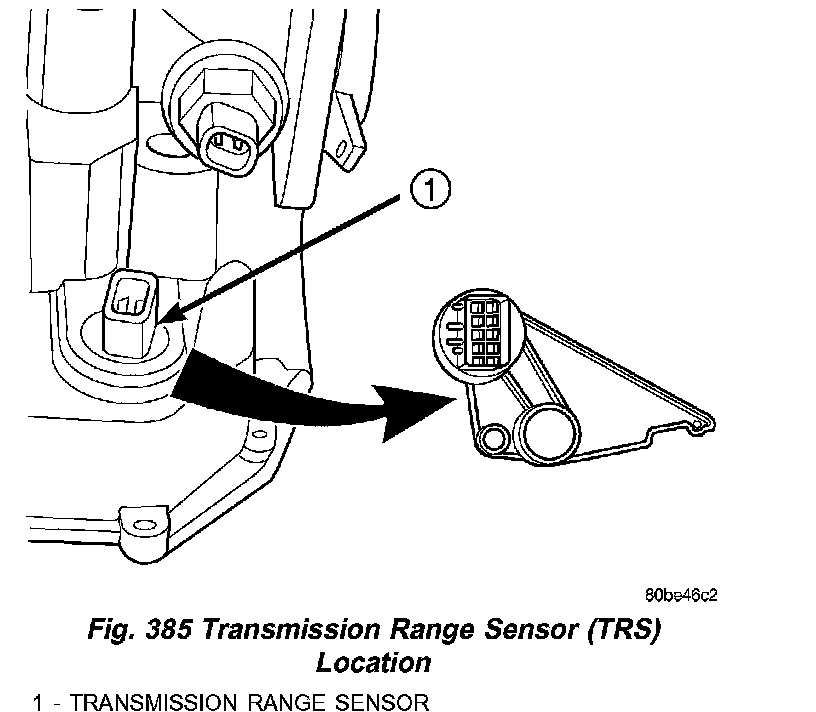 1

80be46c2

Fig. 385 Transmission Range Sensor (TRS) Location

1 - TRANSMISSION RANGE SENSOR