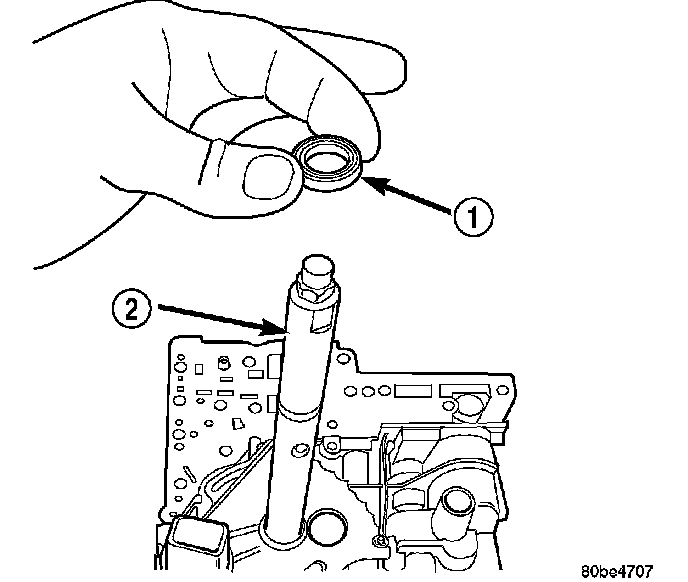 1
2
80be4707