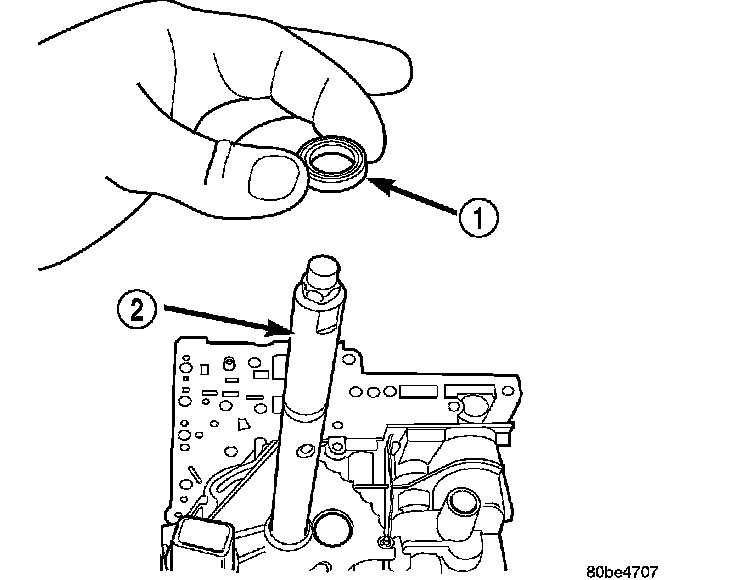 1

2

80be4707