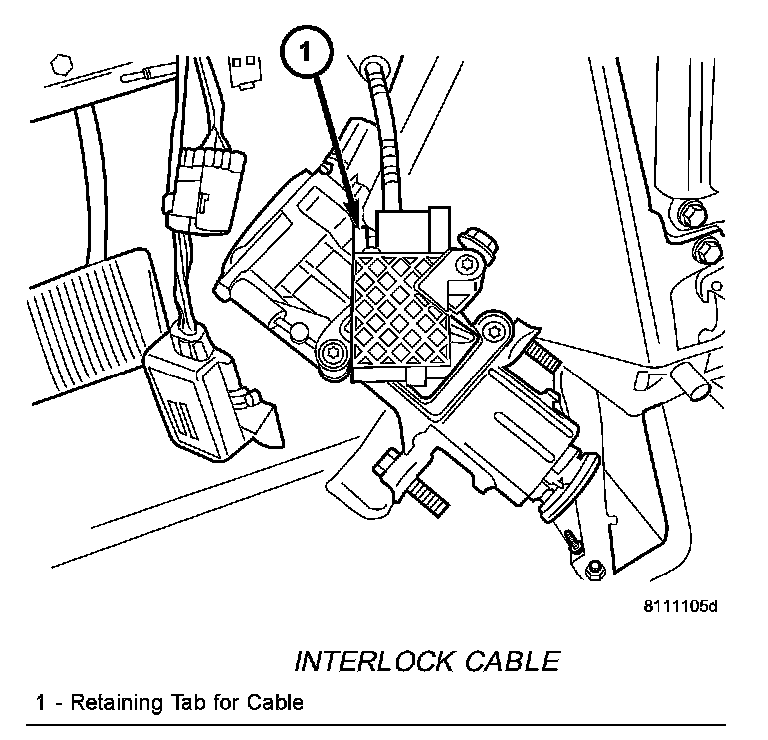 1

8111105d

INTERLOCK CABLE

1 - Retaining Tab for Cable