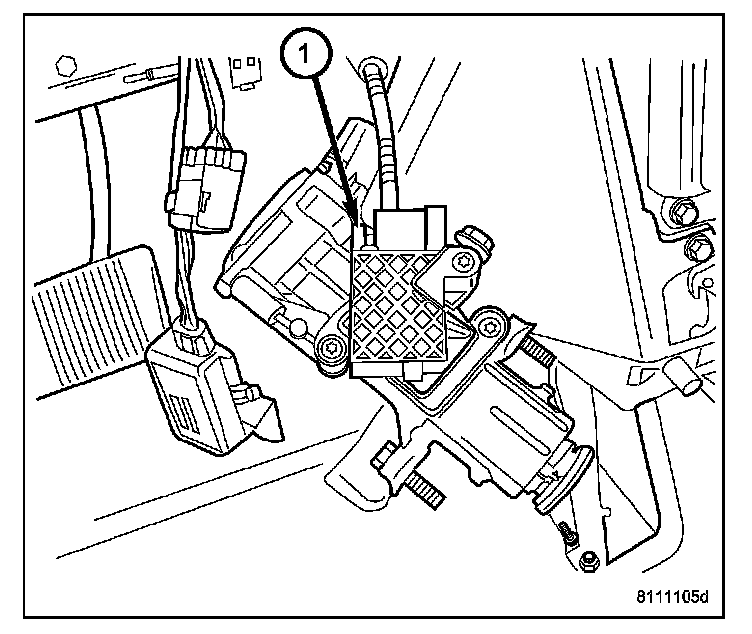 1

8111105d