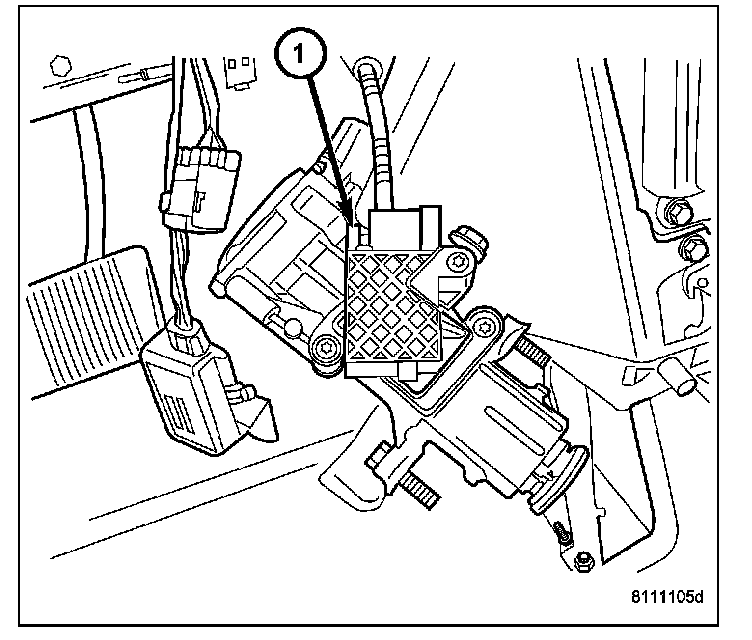 1

8111105d