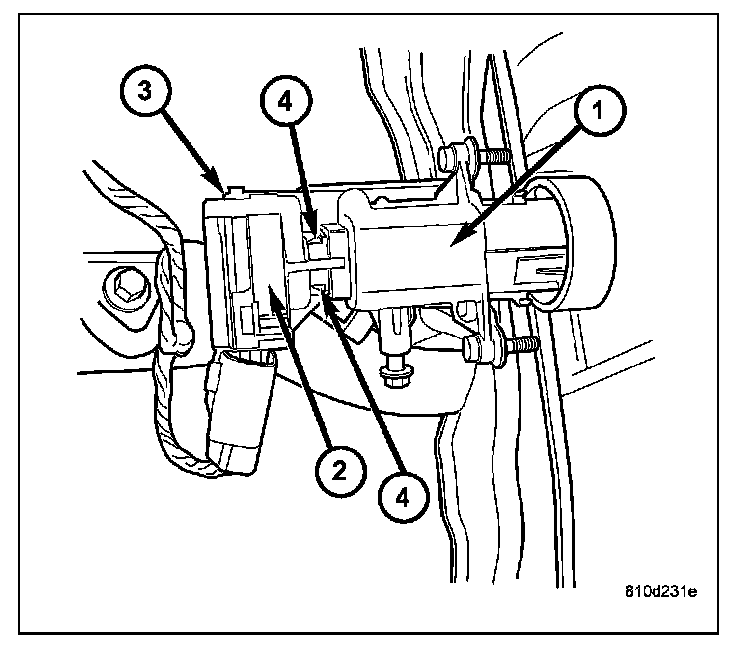 3
4
1
2
4
810d231e