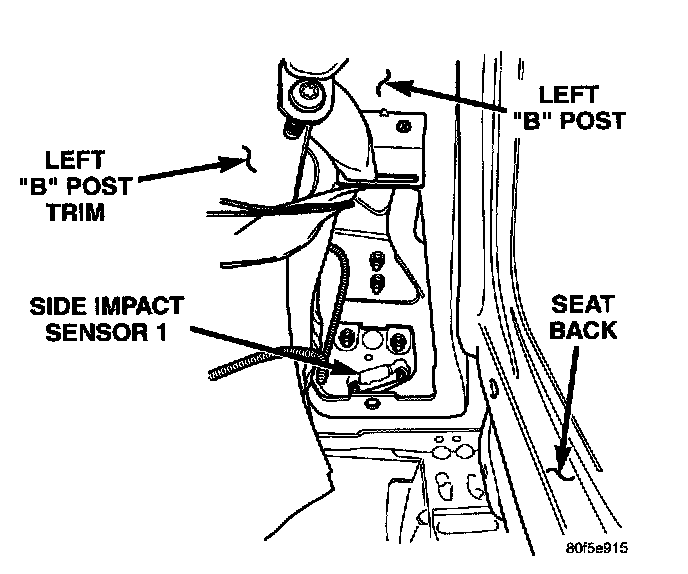 LEFT "B" POST

LEFT "B" POST TRIM

SIDE IMPACT SENSOR 1

SEAT BACK

80f5e915