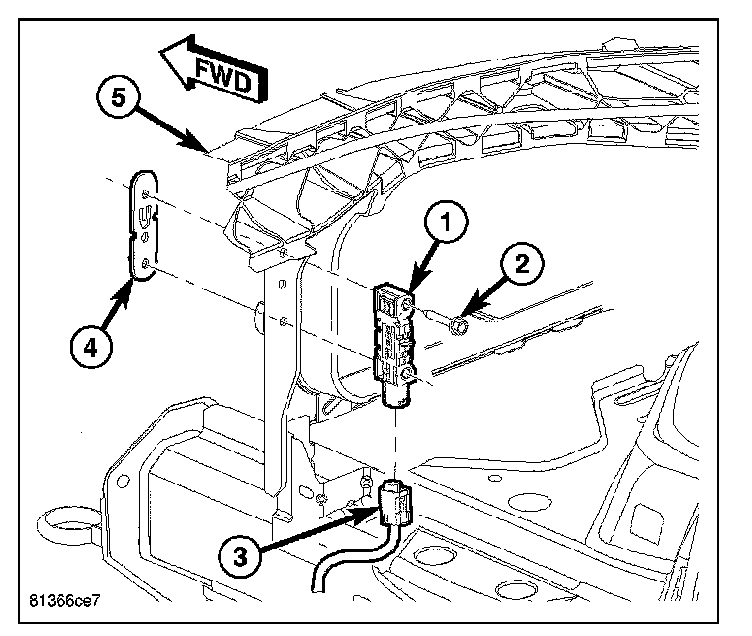 FWD
5
1
2
4
3
81366ce7