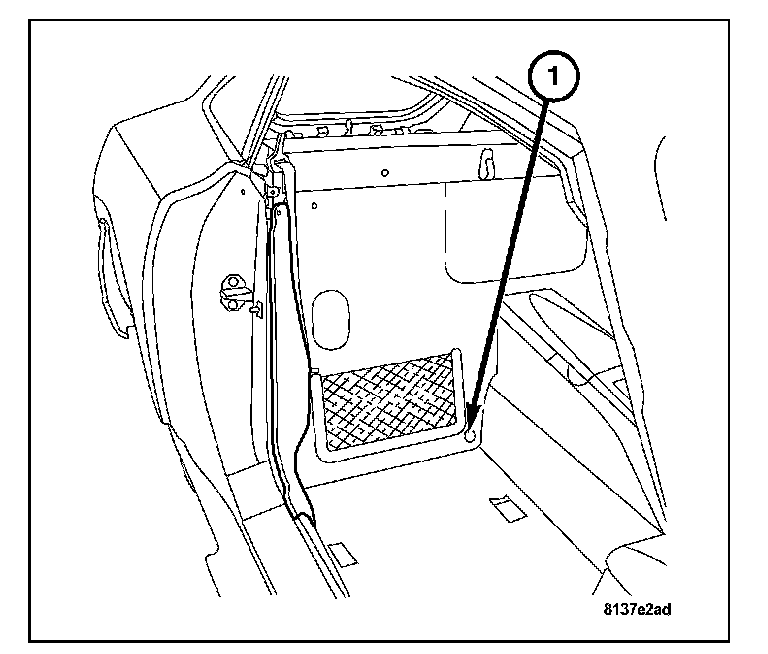 1

8137e2ad