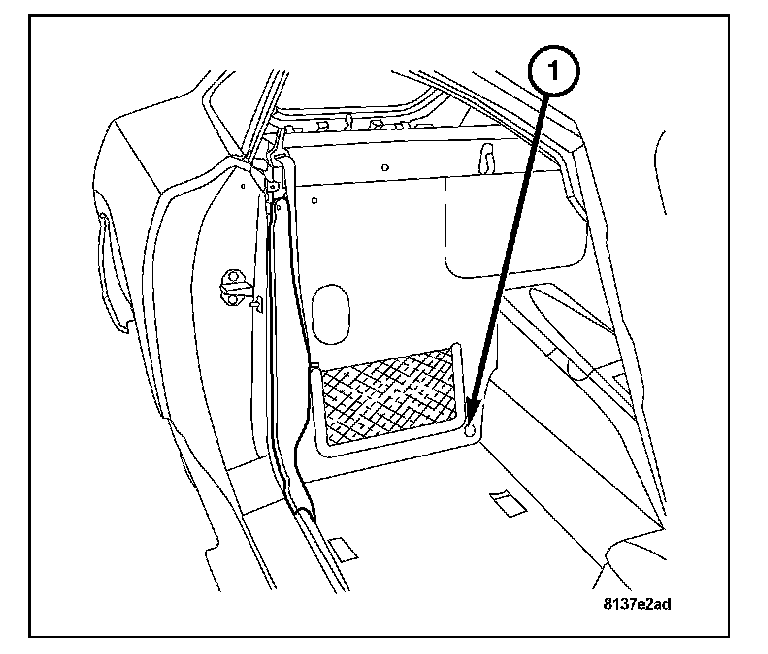 1

8137e2ad