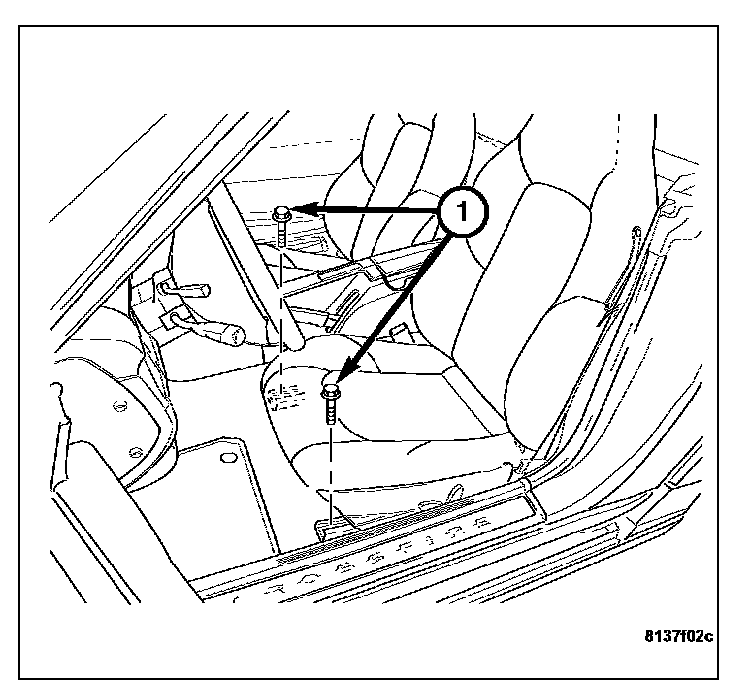 1

8137f02c