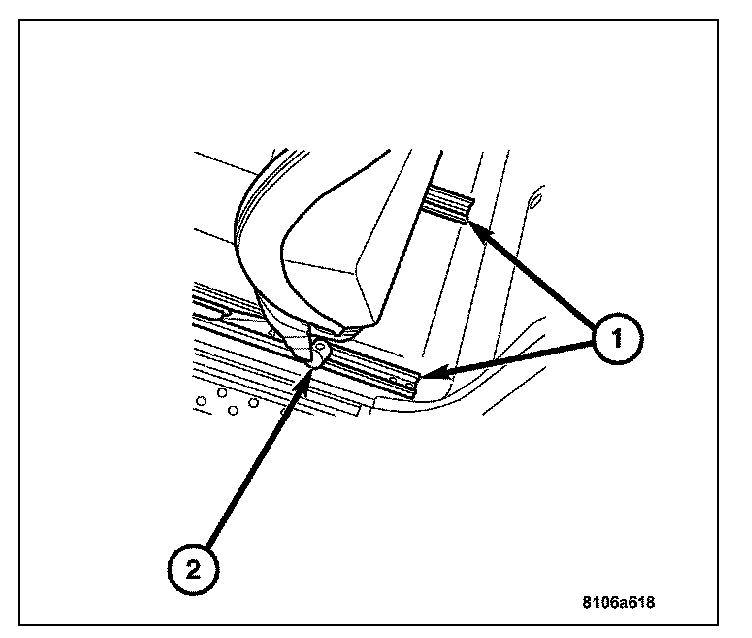 1

2

8106a618