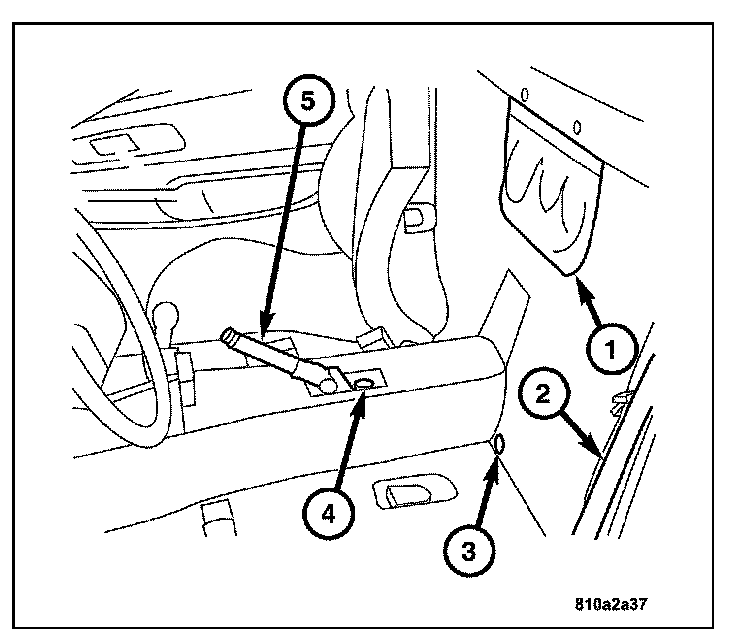 5

1

2

4

3

810a2a37