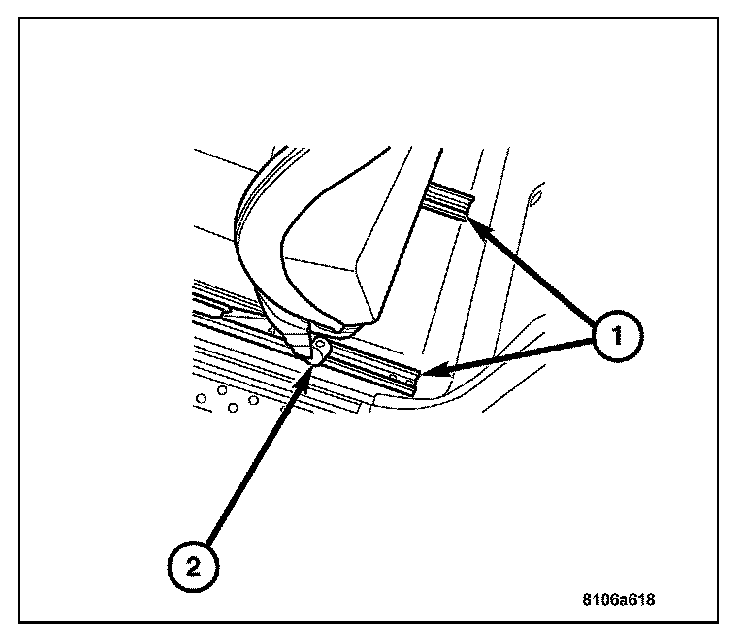 1

2

8106a618