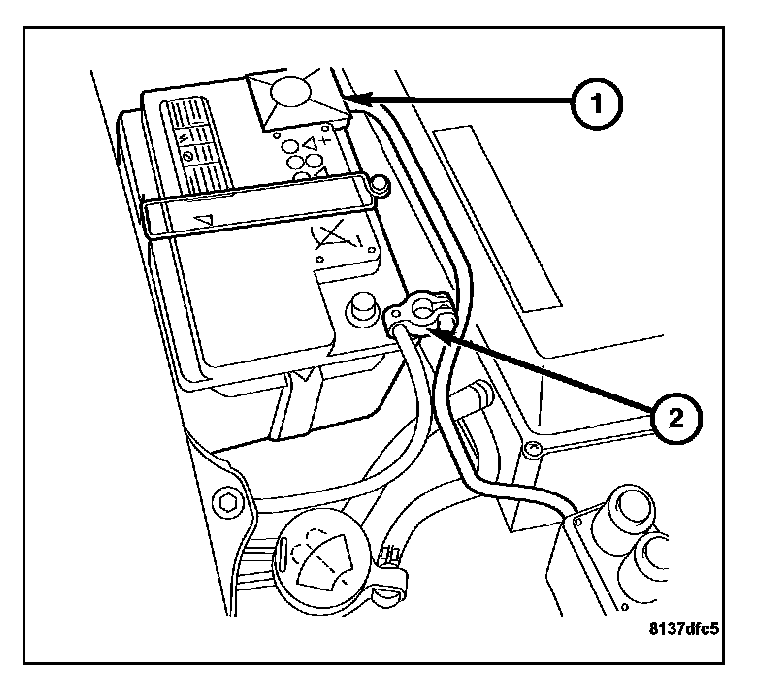 1
2
8137dfc5