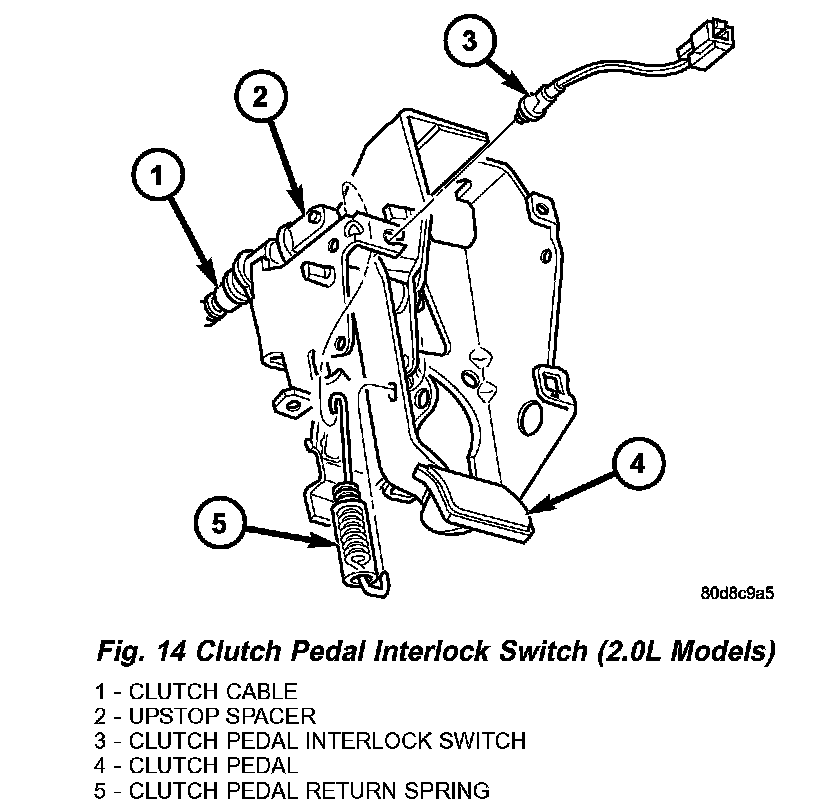 3

2

1

4

5

80d8c9a5

Fig. 14 Clutch Pedal Interlock Switch (2.0L Models)

1 - CLUTCH CABLE
2 - UPSTOP SPACER
3 - CLUTCH PEDAL INTERLOCK SWITCH
4 - CLUTCH PEDAL
5 - CLUTCH PEDAL RETURN SPRING