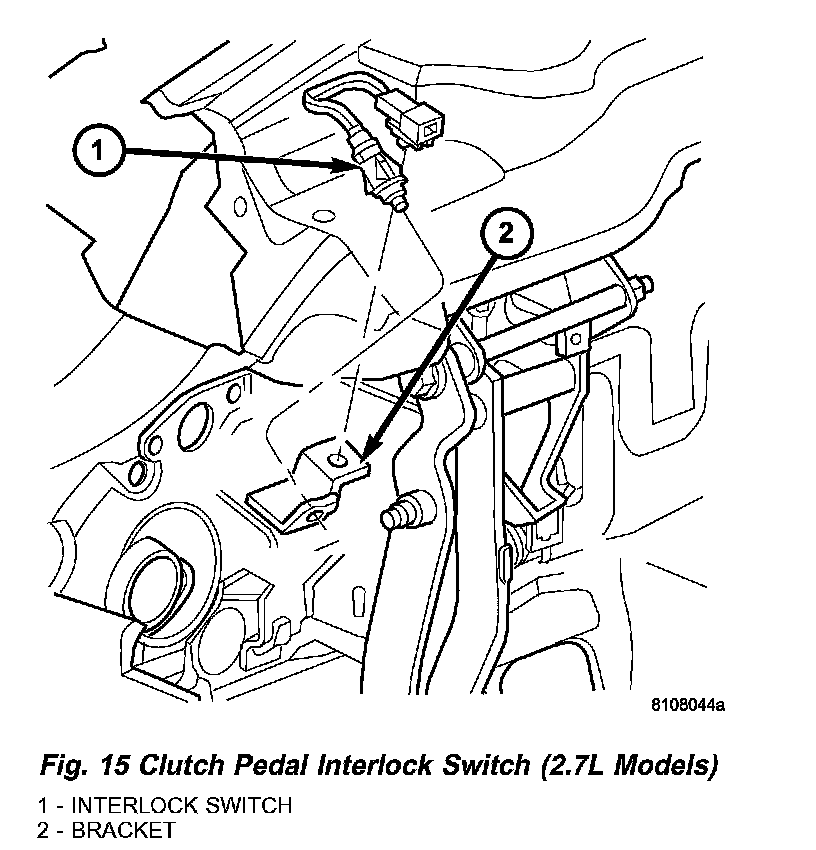 1

2

8108044a

Fig. 15 Clutch Pedal Interlock Switch (2.7L Models)

1 - INTERLOCK SWITCH
2 - BRACKET